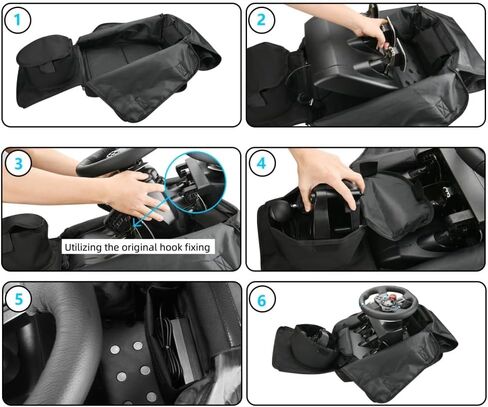 1

2

3

Utilizing the original hook fixing

4

5

6