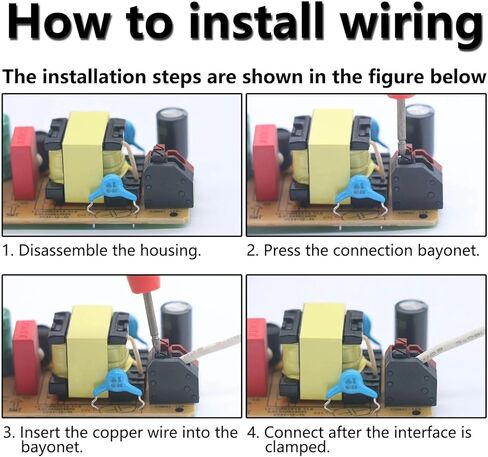 How to install wiring

The installation steps are shown in the figure below

1. Disassemble the housing.

2. Press the connection bayonet.

3. Insert the copper wire into the bayonet.

4. Connect after the interface is clamped.