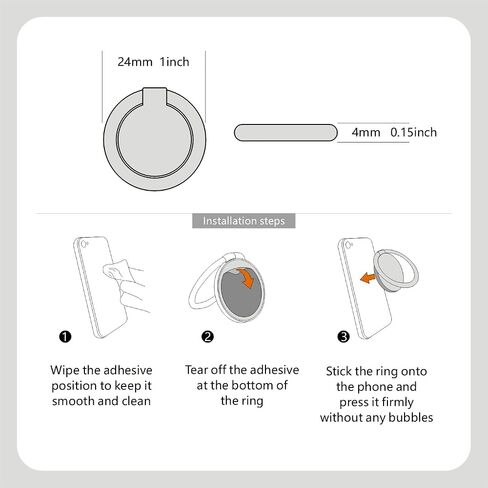 24mm 1inch

4mm 0.15inch

Installation steps

❶

Wipe the adhesive position to keep it smooth and clean

❷

Tear off the adhesive at the bottom of the ring

❸

Stick the ring onto the phone and press it firmly without any bubbles