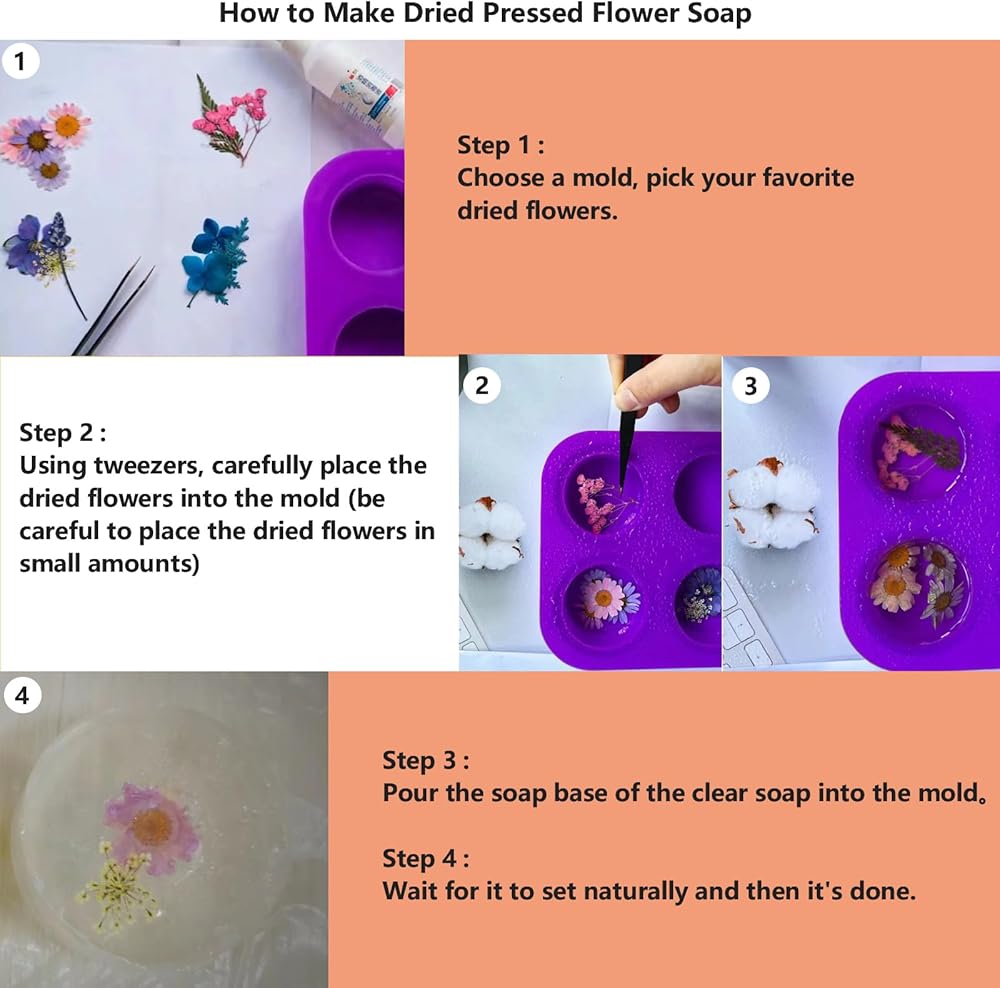 How to Make Dried Pressed Flower Soap

1

Step 1 :
Choose a mold, pick your favorite dried flowers.

Step 2 :
Using tweezers, carefully place the dried flowers into the mold (be careful to place the dried flowers in small amounts)

2

3

4

Step 3 :
Pour the soap base of the clear soap into the mold。

Step 4 :
Wait for it to set naturally and then it's done.