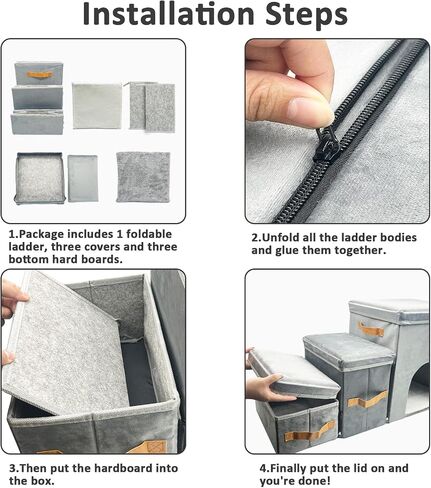 Installation Steps

1.Package includes 1 foldable ladder, three covers and three bottom hard boards.

2.Unfold all the ladder bodies and glue them together.

3.Then put the hardboard into the box.

4.Finally put the lid on and you're done!