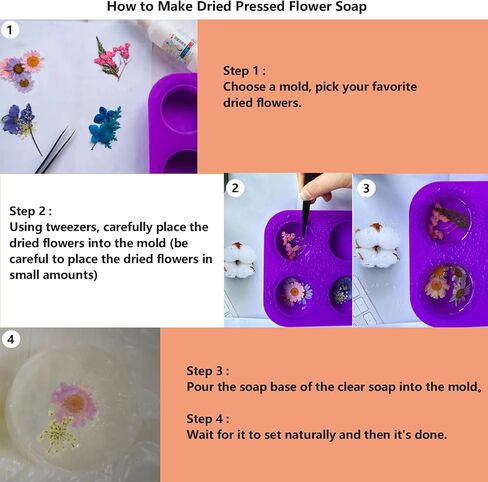 How to Make Dried Pressed Flower Soap

1

Step 1 :
Choose a mold, pick your favorite dried flowers.

Step 2 :
Using tweezers, carefully place the dried flowers into the mold (be careful to place the dried flowers in small amounts)

2

3

4

Step 3 :
Pour the soap base of the clear soap into the mold。

Step 4 :
Wait for it to set naturally and then it's done.