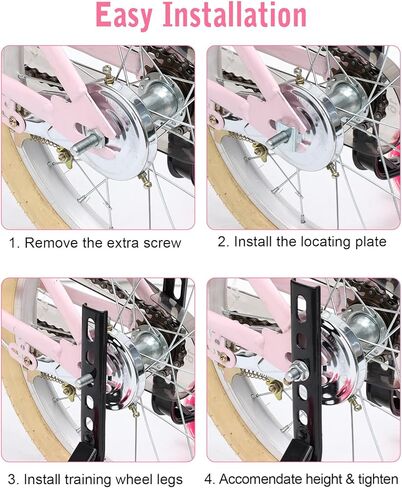 Easy Installation

1. Remove the extra screw

2. Install the locating plate

3. Install training wheel legs

4. Accomendate height & tighten