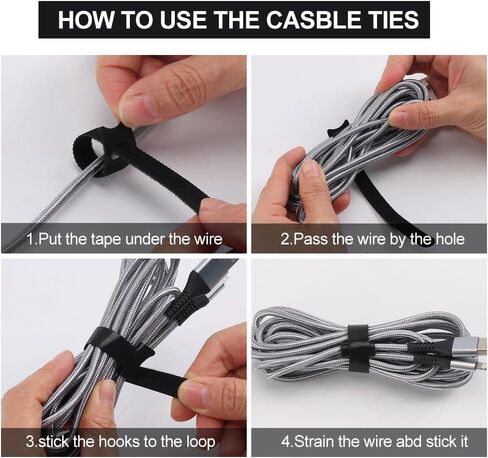 HOW TO USE THE CASBLE TIES

1.Put the tape under the wire

2.Pass the wire by the hole

3.stick the hooks to the loop

4.Strain the wire abd stick it