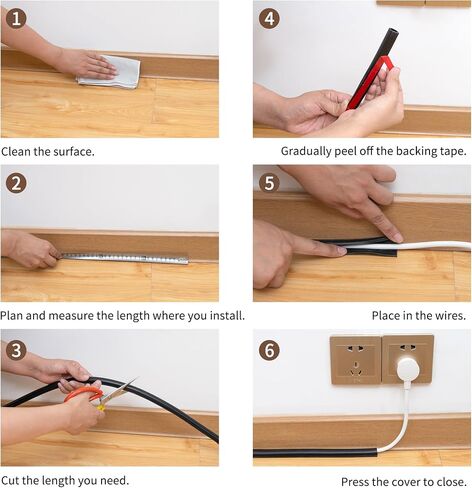 1

Clean the surface.

2

Plan and measure the length where you install.

3

Cut the length you need.

4

Gradually peel off the backing tape.

5

Place in the wires.

6

Press the cover to close.