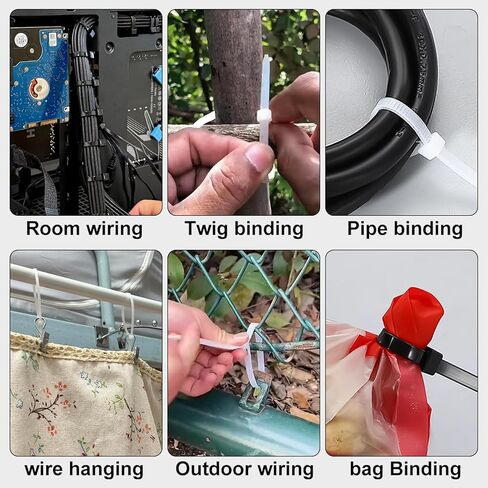 Room wiring
Twig binding
Pipe binding
wire hanging
Outdoor wiring
bag Binding