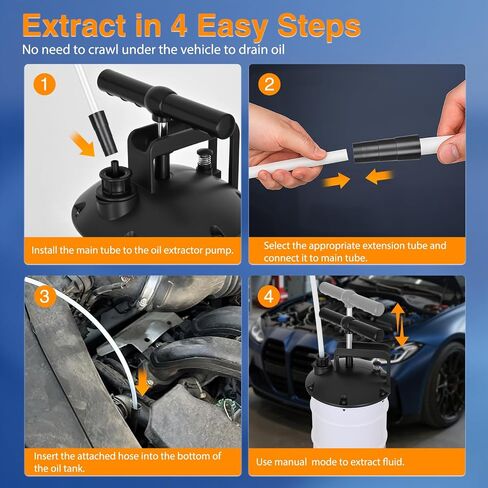 Extract in 4 Easy Steps

No need to crawl under the vehicle to drain oil

1

Install the main tube to the oil extractor pump.

2

Select the appropriate extension tube and connect it to main tube.

3

Insert the attached hose into the bottom of the oil tank.

4

Use manual mode to extract fluid.