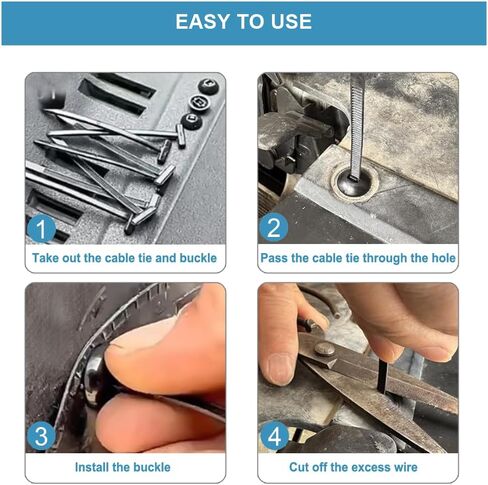 EASY TO USE

1
Take out the cable tie and buckle

2
Pass the cable tie through the hole

3
Install the buckle

4
Cut off the excess wire