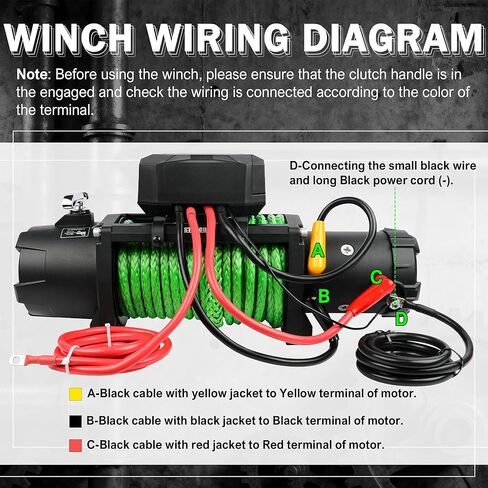 WINCH WIRING DIAGRAM

Note: Before using the winch, please ensure that the clutch handle is in the engaged and check the wiring is connected according to the color of the terminal.

D-Connecting the small black wire and long Black power cord (-).

A

B

C

D

A-Black cable with yellow jacket to Yellow terminal of motor.

B-Black cable with black jacket to Black terminal of motor.

C-Black cable with red jacket to Red terminal of motor.