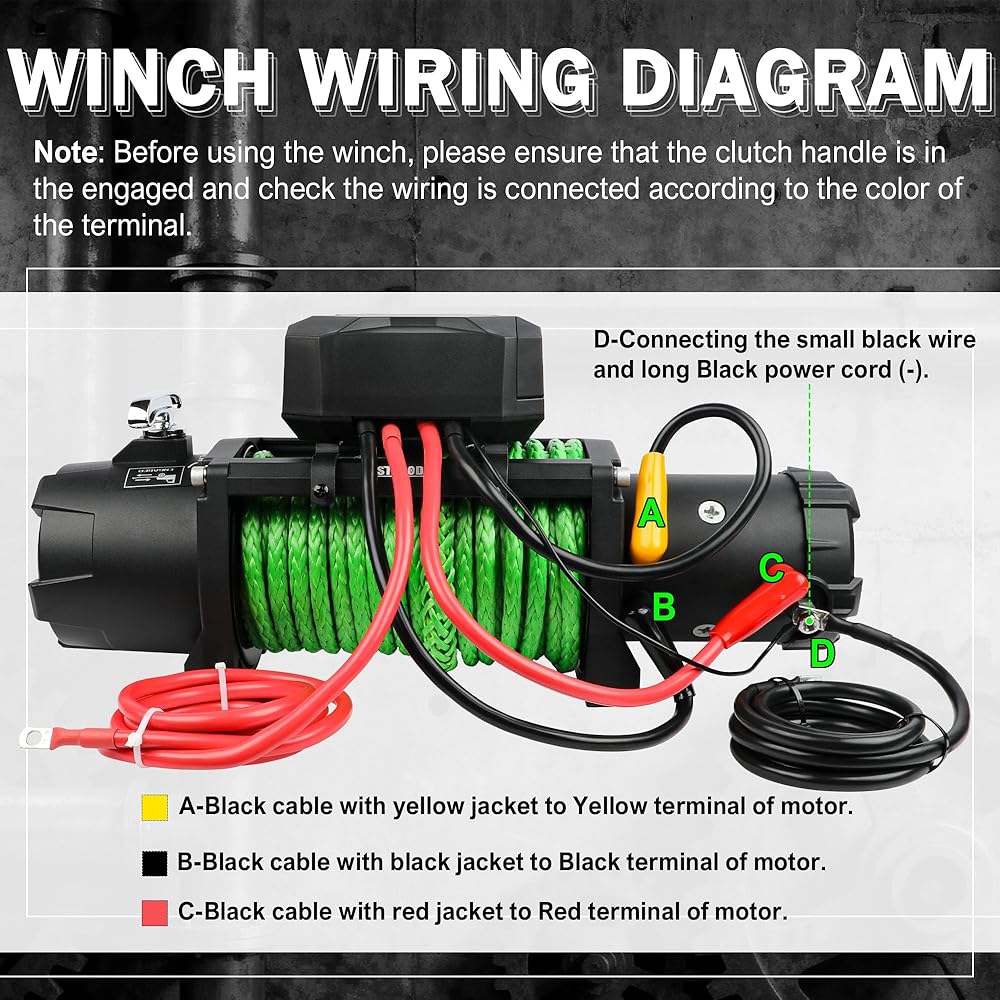 WINCH WIRING DIAGRAM

Note: Before using the winch, please ensure that the clutch handle is in the engaged and check the wiring is connected according to the color of the terminal.

D-Connecting the small black wire and long Black power cord (-).

A

B

C

D

A-Black cable with yellow jacket to Yellow terminal of motor.

B-Black cable with black jacket to Black terminal of motor.

C-Black cable with red jacket to Red terminal of motor.