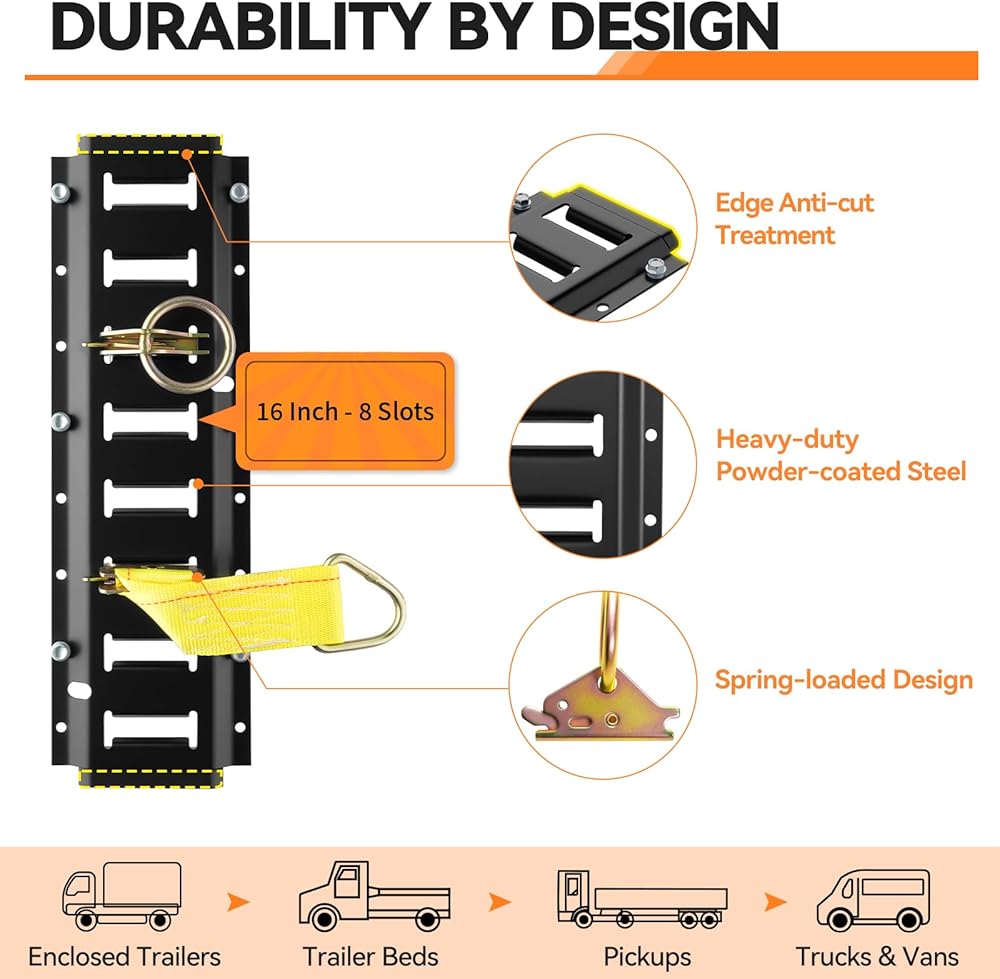 DURABILITY BY DESIGN

16 Inch - 8 Slots

Edge Anti-cut Treatment

Heavy-duty Powder-coated Steel

Spring-loaded Design

Enclosed Trailers

Trailer Beds

Pickups

Trucks & Vans