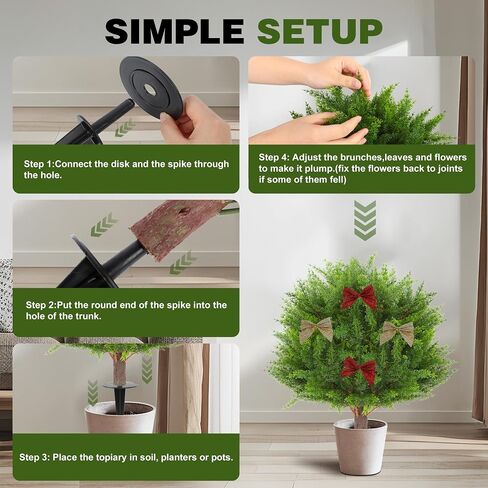 SIMPLE SETUP

Step 1:Connect the disk and the spike through the hole.

Step 2:Put the round end of the spike into the hole of the trunk.

Step 3: Place the topiary in soil, planters or pots.

Step 4: Adjust the brunches,leaves and flowers to make it plump.(fix the flowers back to joints if some of them fell)