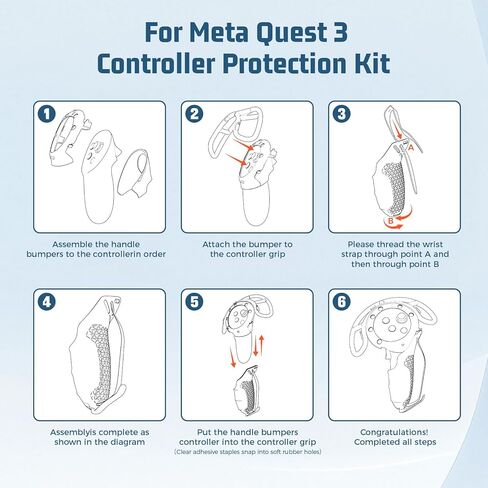 For Meta Quest 3
Controller Protection Kit

1

Assemble the handle bumpers to the controllerin order

2

Attach the bumper to the controller grip

3

A

B

Please thread the wrist strap through point A and then through point B

4

Assemblyis complete as shown in the diagram

5

Put the handle bumpers controller into the controller grip
(Clear adhesive staples snap into soft rubber holes)

6

Congratulations!
Completed all steps