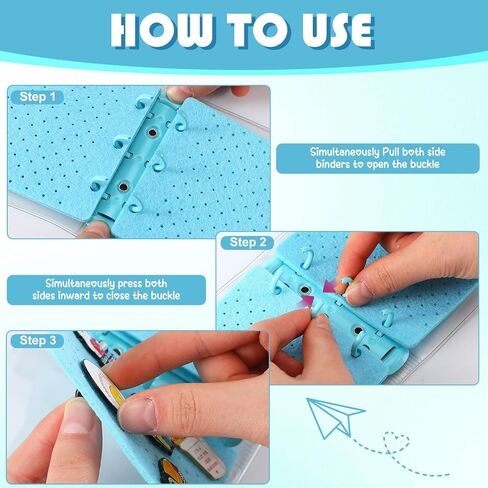 HOW TO USE

Step 1

Simultaneously Pull both side binders to open the buckle

Step 2

Simultaneously press both sides inward to close the buckle

Step 3