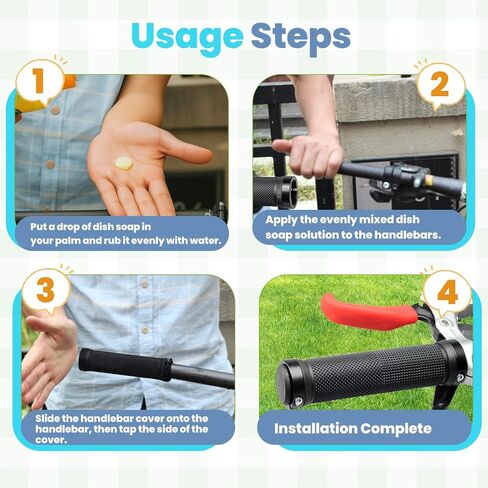 Usage Steps

1

Put a drop of dish soap in your palm and rub it evenly with water.

2

Apply the evenly mixed dish soap solution to the handlebars.

3

Slide the handlebar cover onto the handlebar, then tap the side of the cover.

4

Installation Complete