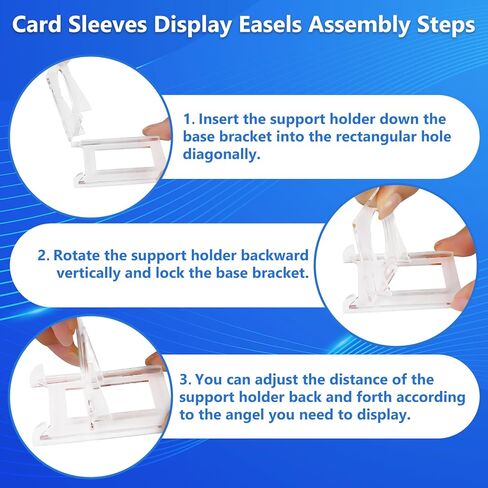 Card Sleeves Display Easels Assembly Steps

1. Insert the support holder down the base bracket into the rectangular hole diagonally.

2. Rotate the support holder backward vertically and lock the base bracket.

3. You can adjust the distance of the support holder back and forth according to the angel you need to display.