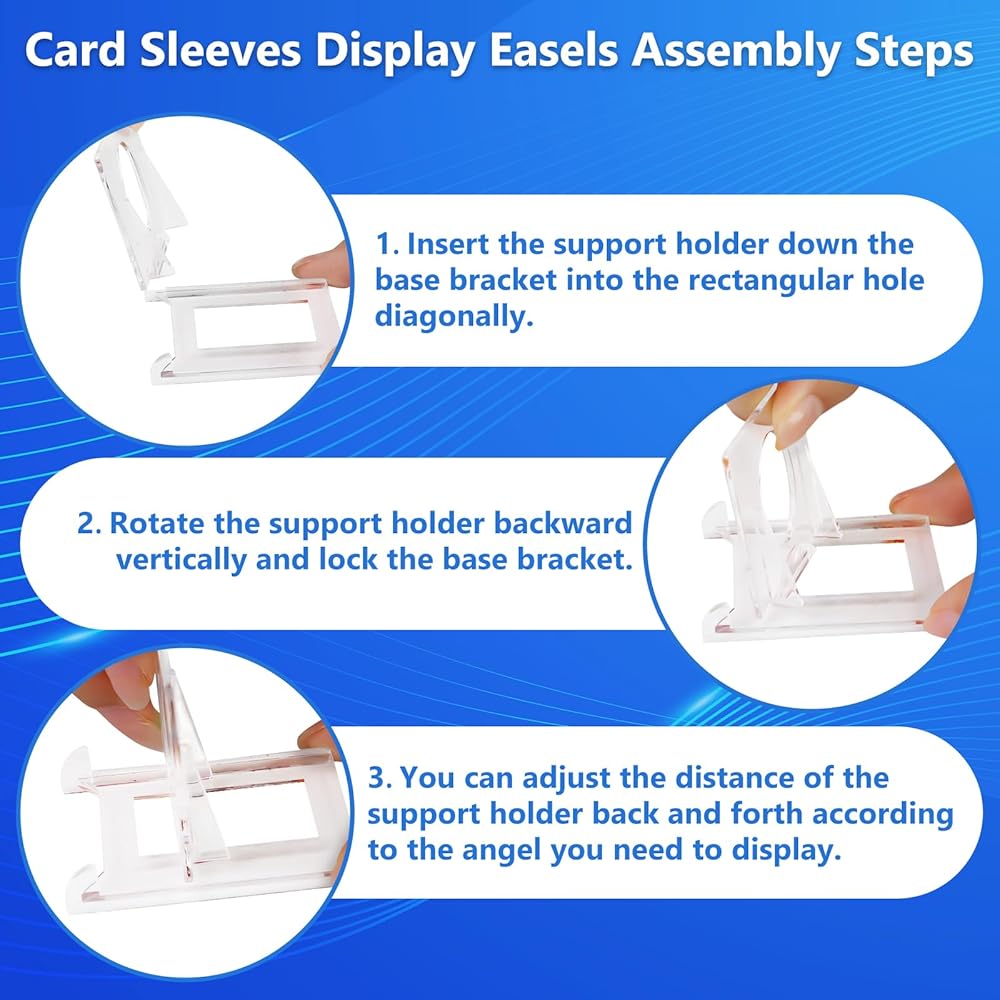 Card Sleeves Display Easels Assembly Steps

1. Insert the support holder down the base bracket into the rectangular hole diagonally.

2. Rotate the support holder backward vertically and lock the base bracket.

3. You can adjust the distance of the support holder back and forth according to the angel you need to display.