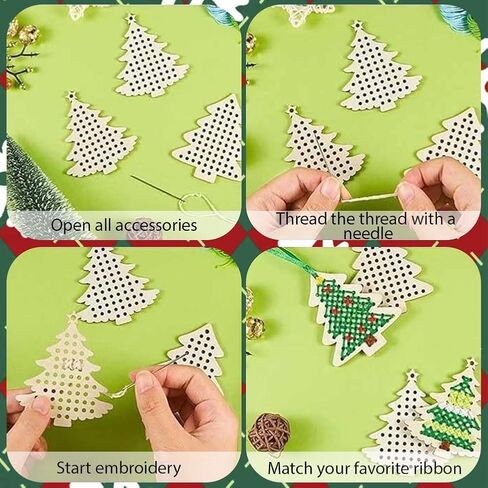 Open all accessories

Thread the thread with a needle

Start embroidery

Match your favorite ribbon