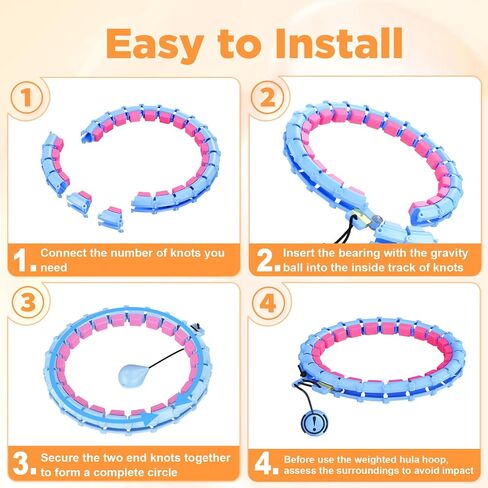 Easy to Install

1

1. Connect the number of knots you need

2

2. Insert the bearing with the gravity ball into the inside track of knots

3

3. Secure the two end knots together to form a complete circle

4

!

4. Before use the weighted hula hoop, assess the surroundings to avoid impact