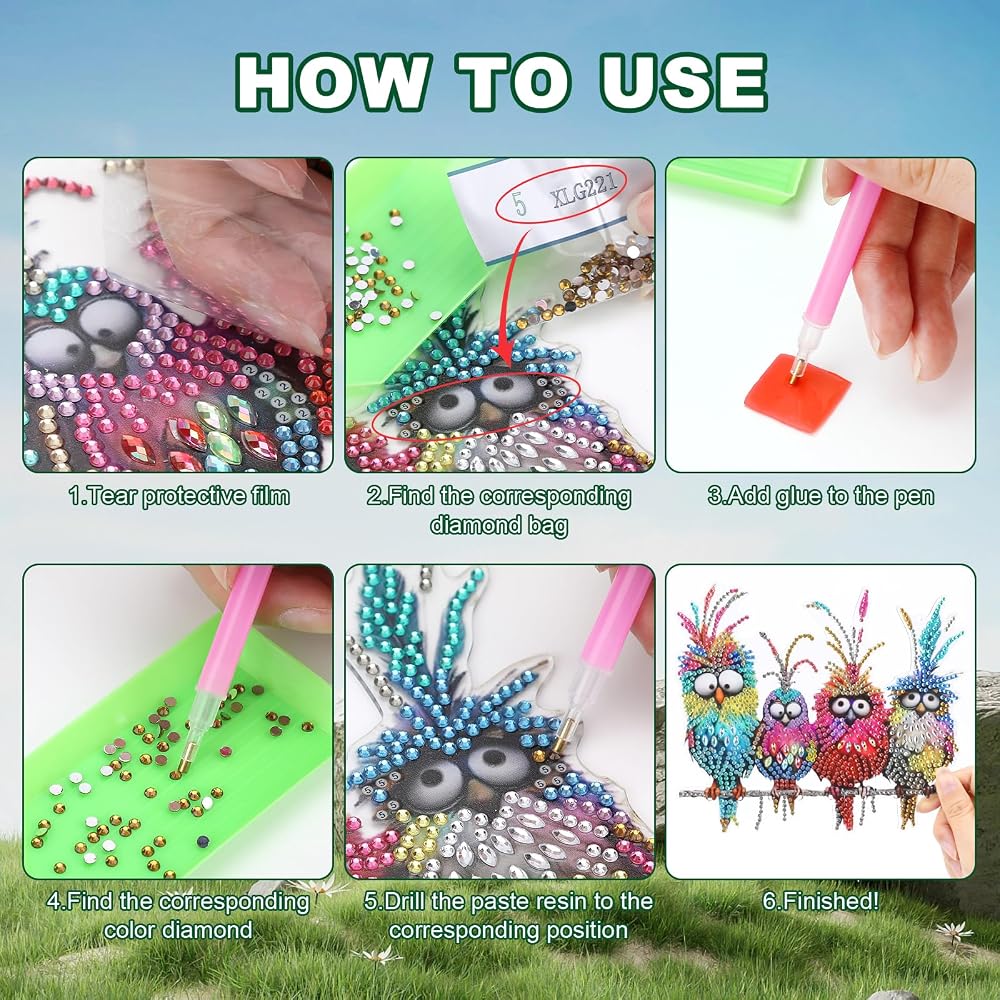 HOW TO USE

5 XLG221

1.Tear protective film

2.Find the corresponding diamond bag

3.Add glue to the pen

4.Find the corresponding color diamond

5.Drill the paste resin to the corresponding position

6.Finished!