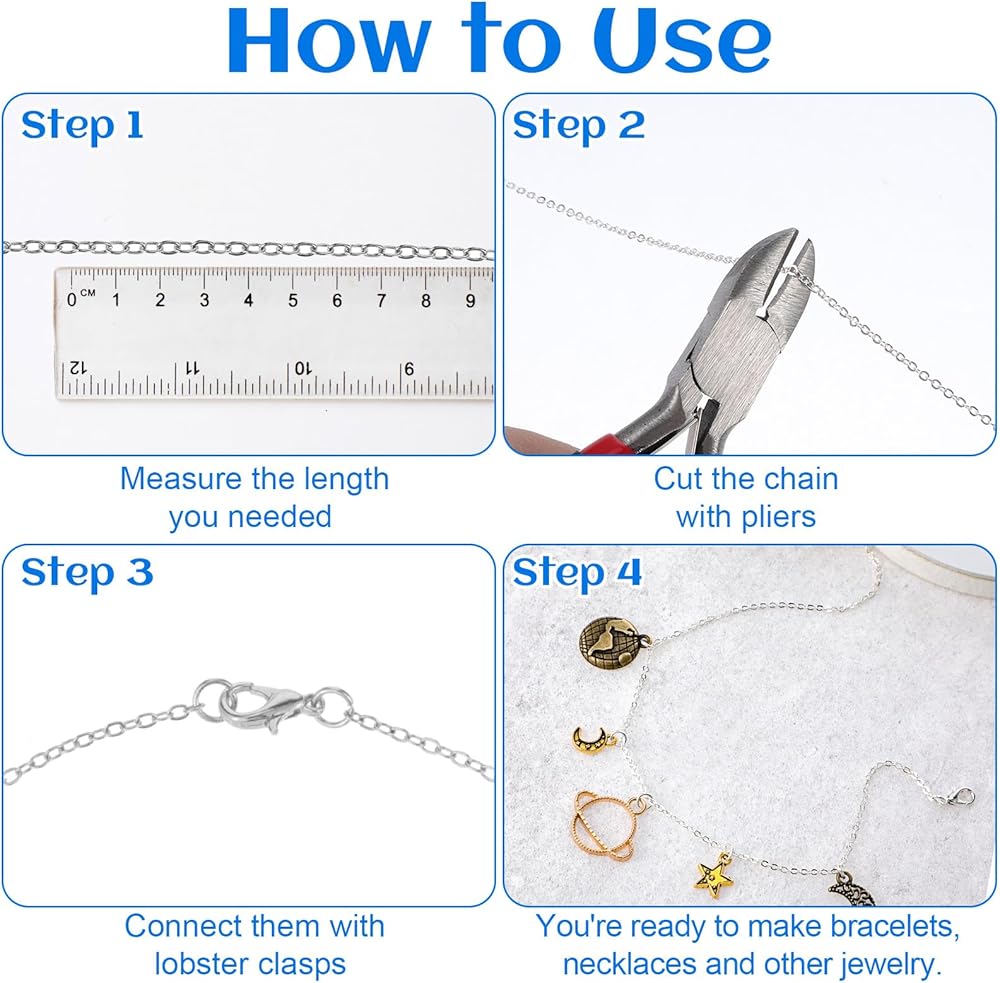 How to Use

Step 1

0 CM 1 2 3 4 5 6 7 8 9

12 11 10 9

Measure the length you needed

Step 2

Cut the chain with pliers

Step 3

Connect them with lobster clasps

Step 4

You're ready to make bracelets, necklaces and other jewelry.