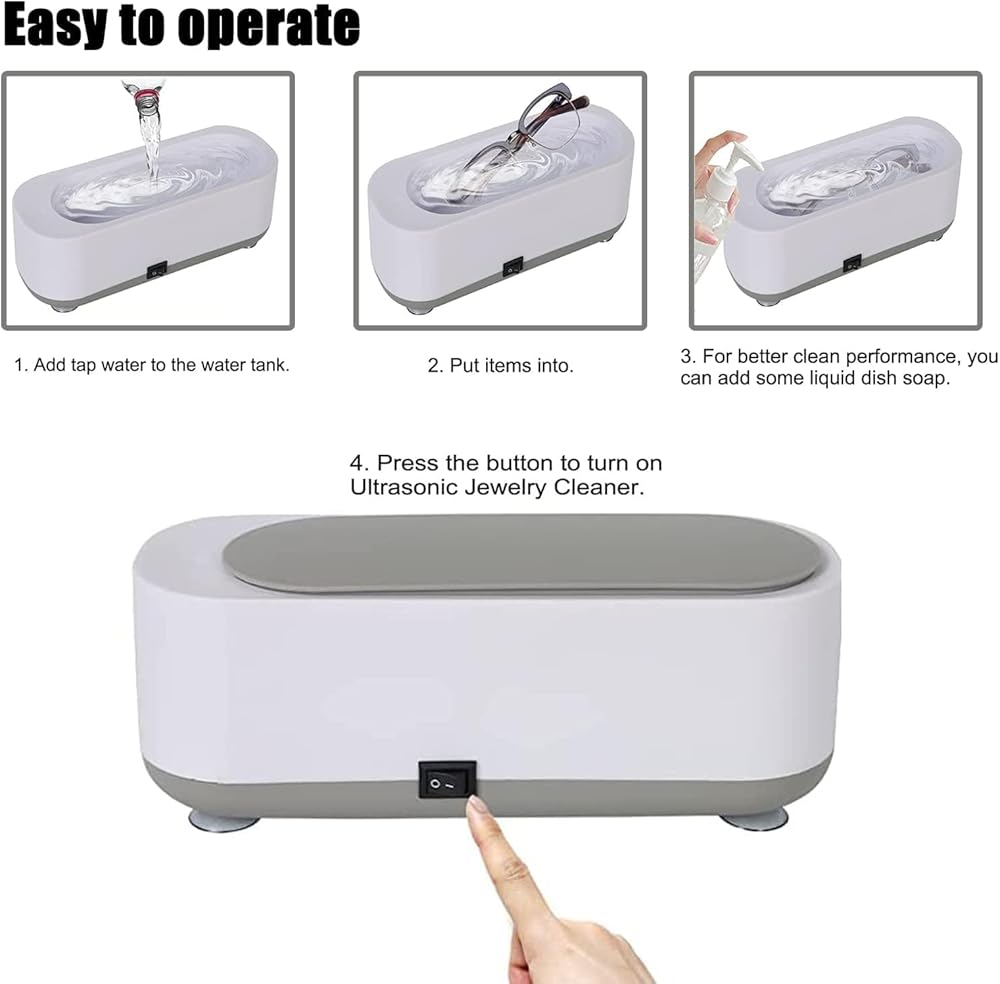 Easy to operate

1. Add tap water to the water tank.

2. Put items into.

3. For better clean performance, you can add some liquid dish soap.

4. Press the button to turn on Ultrasonic Jewelry Cleaner.