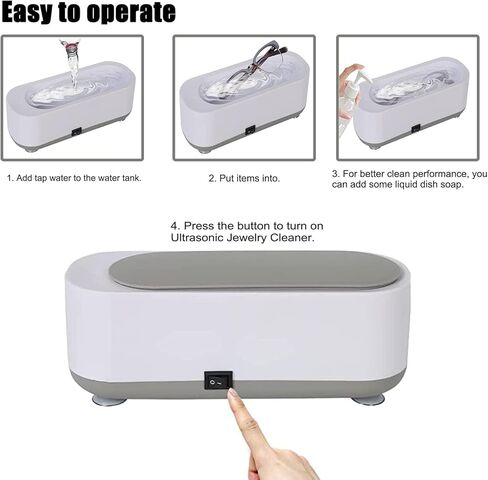 Easy to operate

1. Add tap water to the water tank.

2. Put items into.

3. For better clean performance, you can add some liquid dish soap.

4. Press the button to turn on Ultrasonic Jewelry Cleaner.