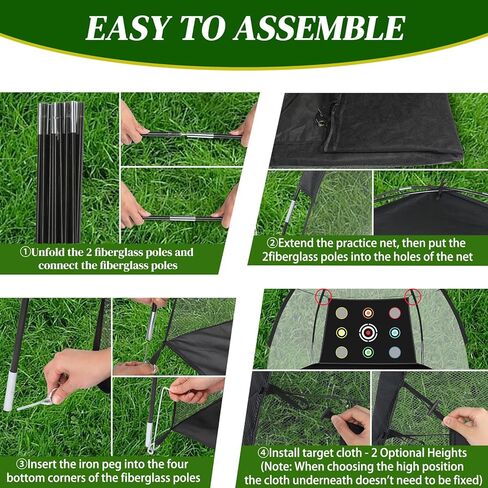 EASY TO ASSEMBLE

①Unfold the 2 fiberglass poles and connect the fiberglass poles

②Extend the practice net, then put the 2fiberglass poles into the holes of the net

③Insert the iron peg into the four bottom corners of the fiberglass poles

④Install target cloth - 2 Optional Heights (Note: When choosing the high position the cloth underneath doesn't need to be fixed)