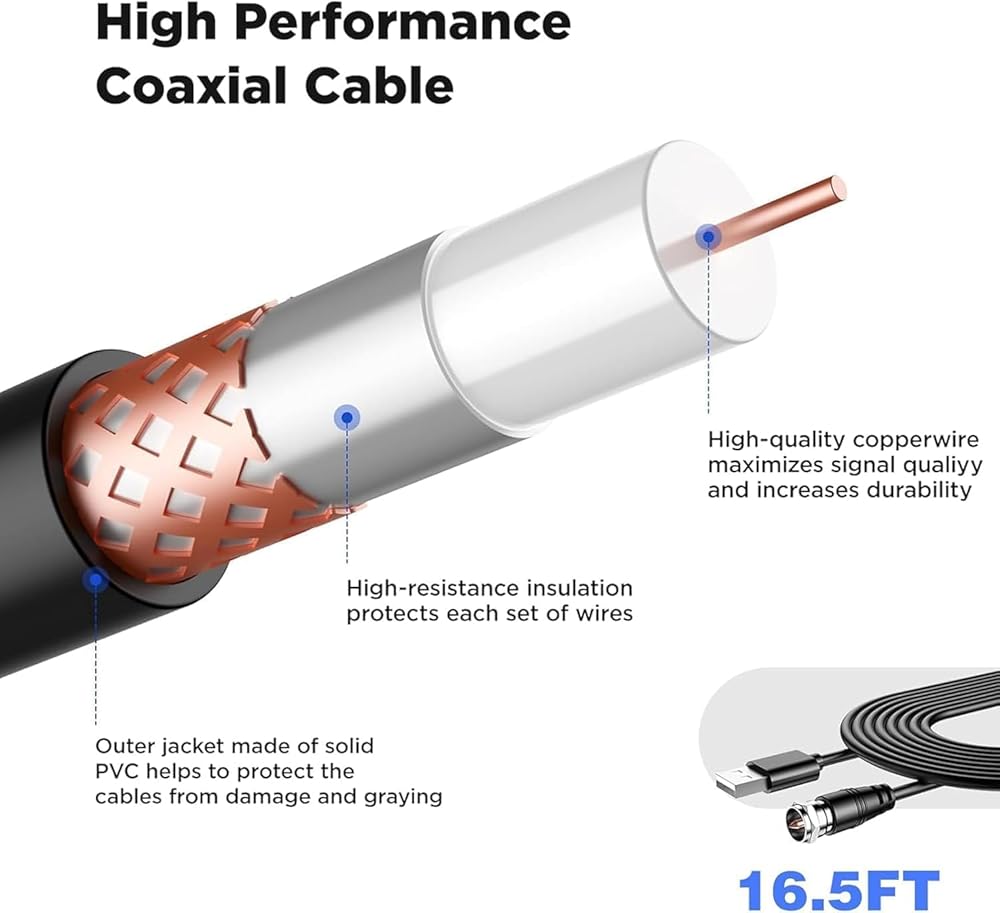 High Performance Coaxial Cable

High-quality copperwire maximizes signal qualiyy and increases durability

High-resistance insulation protects each set of wires

Outer jacket made of solid PVC helps to protect the cables from damage and graying

16.5FT