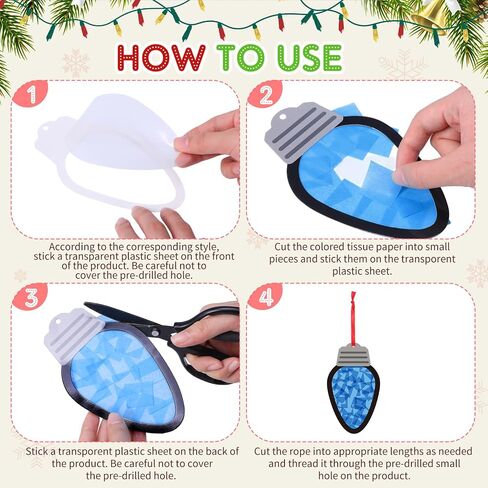 HOW TO USE

1

According to the corresponding style, stick a transparent plastic sheet on the front of the product. Be careful not to cover the pre-drilled hole.

2

Cut the colored tissue paper into small pieces and stick them on the transporent plastic sheet.

3

Stick a transporent plastic sheet on the back of the product. Be careful not to cover the pre-drilled hole.

4

Cut the rope into appropriate lengths as needed and thread it through the pre-drilled small hole on the product.