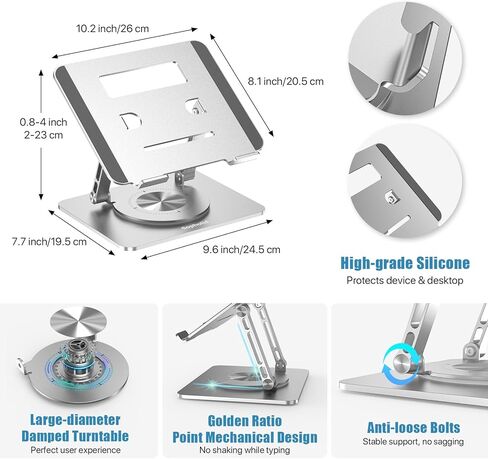 10.2 inch/26 cm

8.1 inch/20.5 cm

0.8-4 inch
2-23 cm

7.7 inch/19.5 cm

9.6 inch/24.5 cm

High-grade Silicone
Protects device & desktop

Large-diameter
Damped Turntable
Perfect user experience

Golden Ratio
Point Mechanical Design
No shaking while typing

Anti-loose Bolts
Stable support, no sagging