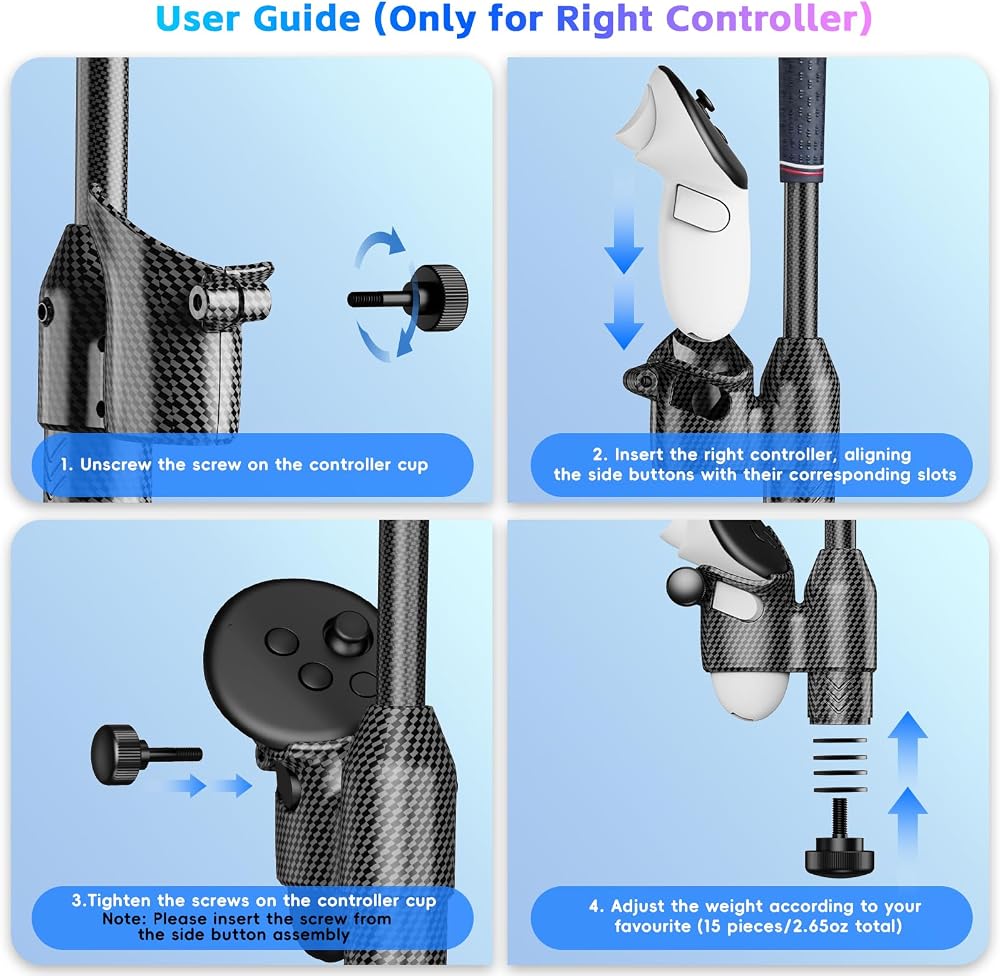 User Guide (Only for Right Controller)

1. Unscrew the screw on the controller cup

2. Insert the right controller, aligning the side buttons with their corresponding slots

3.Tighten the screws on the controller cup
Note: Please insert the screw from the side button assembly

4. Adjust the weight according to your favourite (15 pieces/2.65oz total)