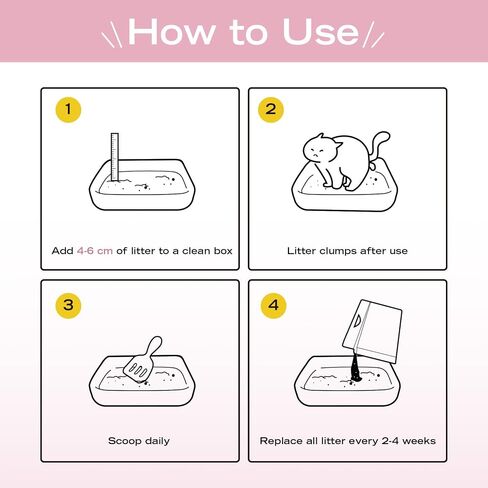 How to Use

1

Add 4-6 cm of litter to a clean box

2

Litter clumps after use

3

Scoop daily

4

Replace all litter every 2-4 weeks