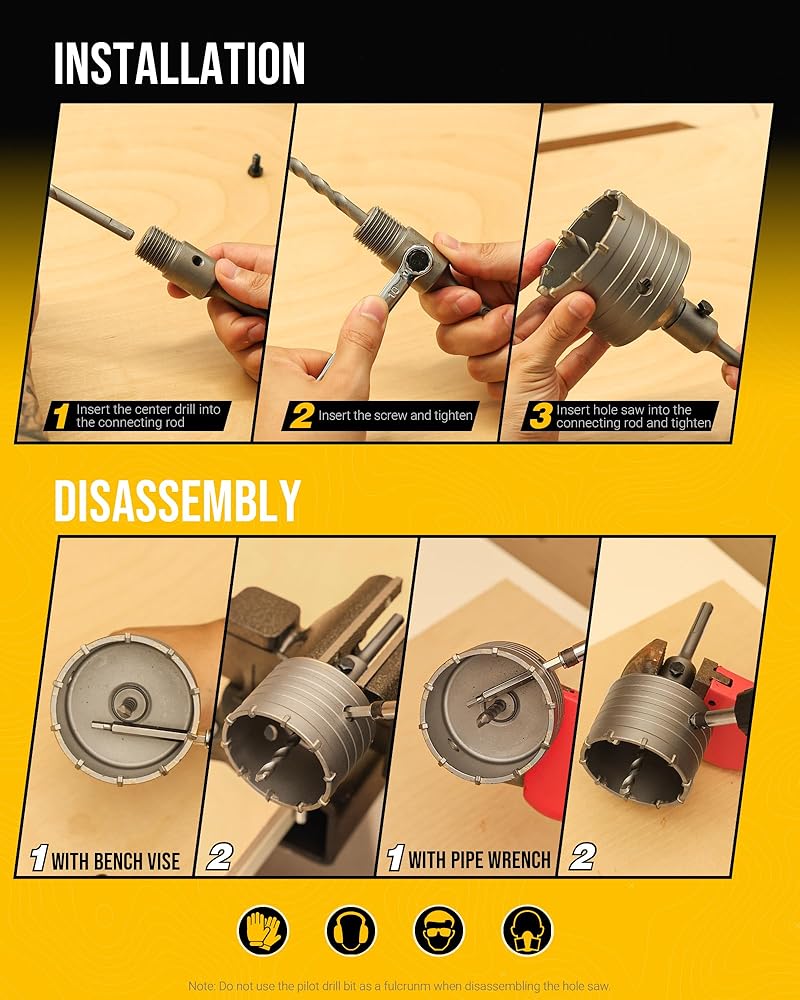 INSTALLATION

1 Insert the center drill into the connecting rod

2 Insert the screw and tighten

3 Insert hole saw into the connecting rod and tighten

DISASSEMBLY

1 WITH BENCH VISE

2

1 WITH PIPE WRENCH

2

Note: Do not use the pilot drill bit as a fulcrunm when disassembling the hole saw.