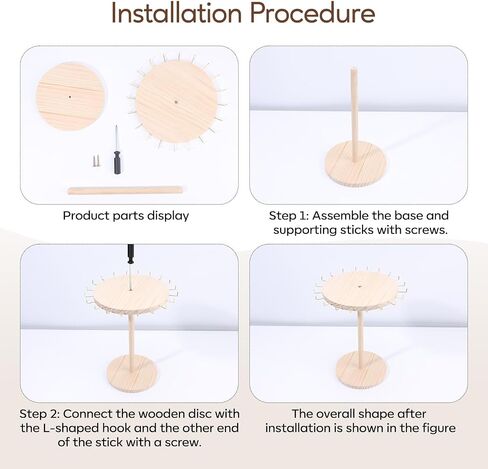 Installation Procedure

Product parts display

Step 1: Assemble the base and supporting sticks with screws.

Step 2: Connect the wooden disc with the L-shaped hook and the other end of the stick with a screw.

The overall shape after installation is shown in the figure