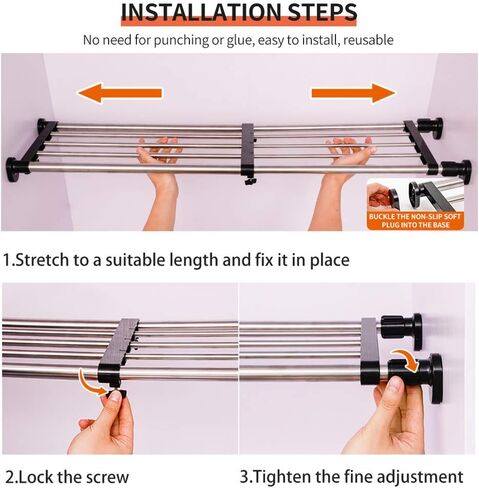 INSTALLATION STEPS

No need for punching or glue, easy to install, reusable

BUCKLE THE NON-SLIP SOFT PLUG INTO THE BASE

1.Stretch to a suitable length and fix it in place

2.Lock the screw

3.Tighten the fine adjustment