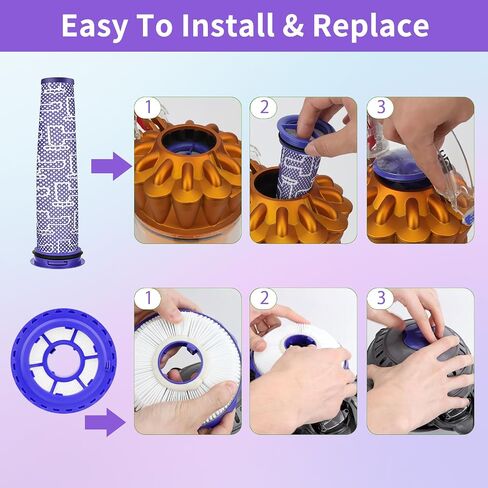 Easy To Install & Replace

1

2

3

1

2

3