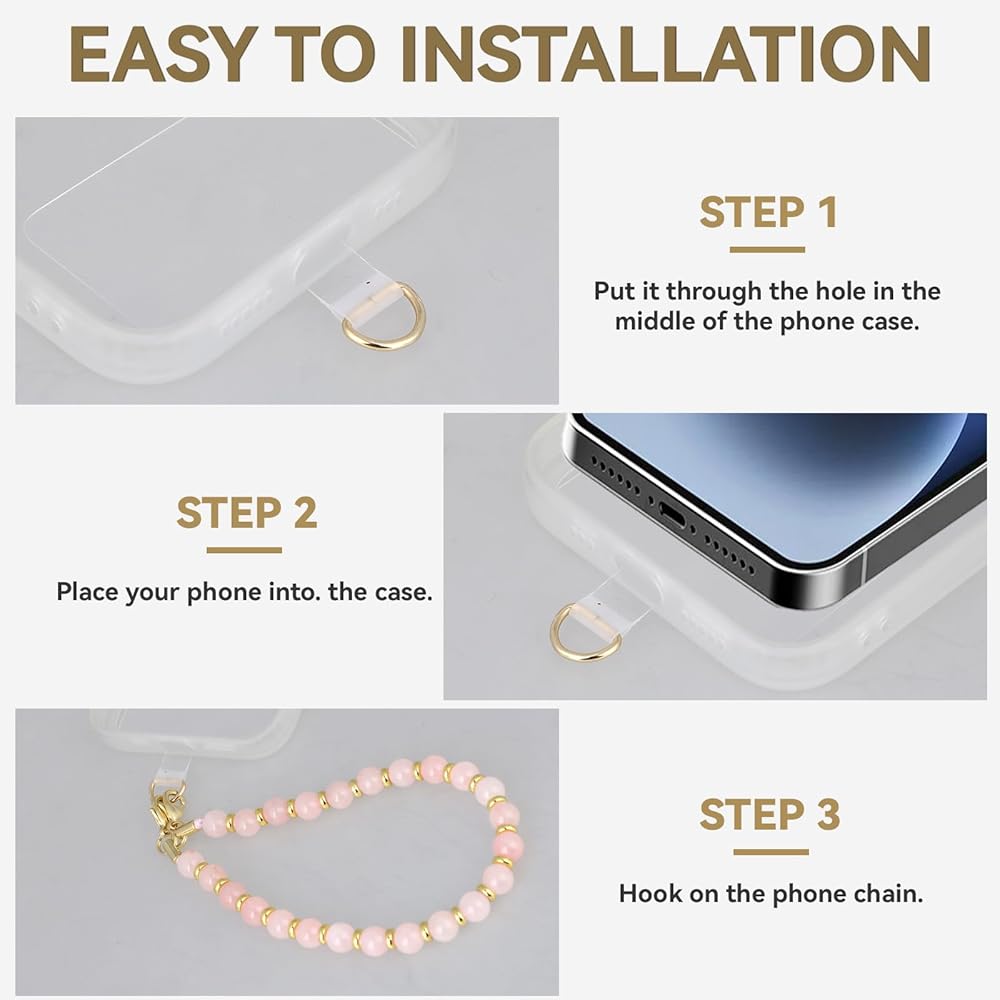 EASY TO INSTALLATION

STEP 1

Put it through the hole in the middle of the phone case.

STEP 2

Place your phone into. the case.

STEP 3

Hook on the phone chain.