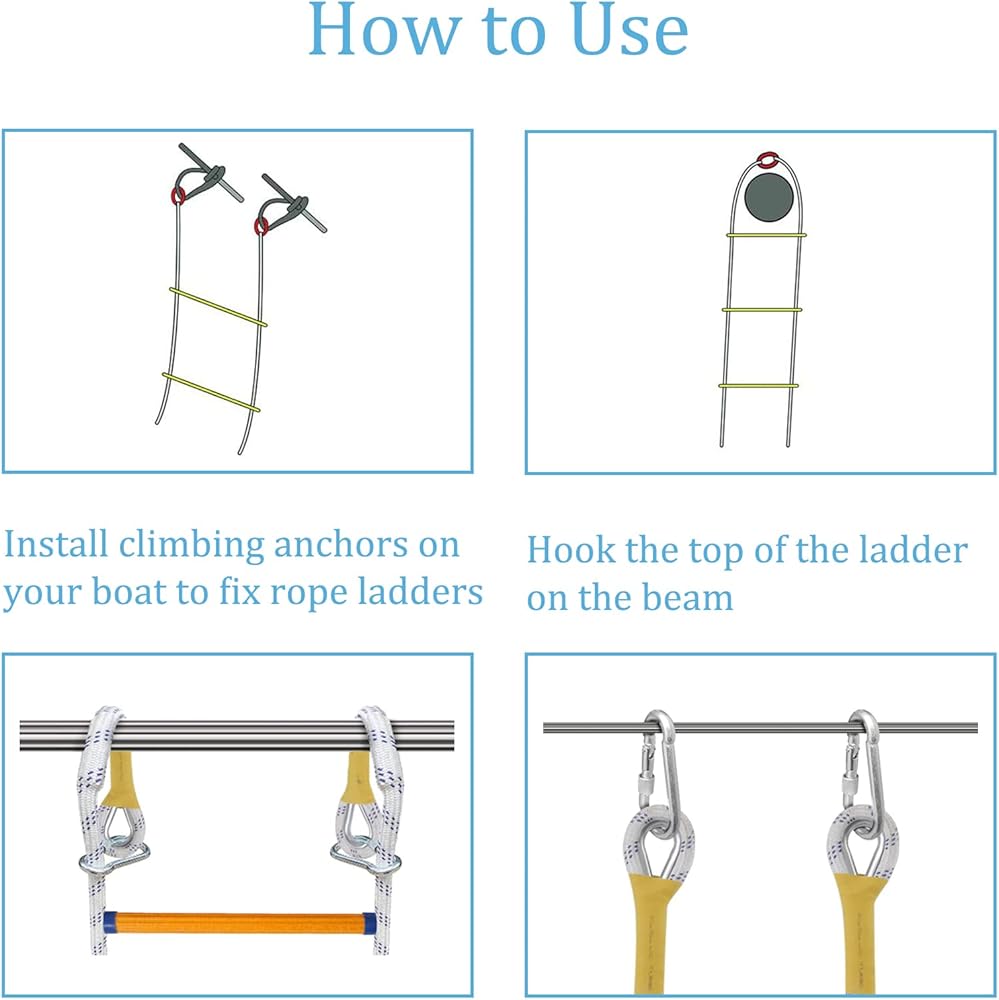 How to Use

Install climbing anchors on your boat to fix rope ladders

Hook the top of the ladder on the beam