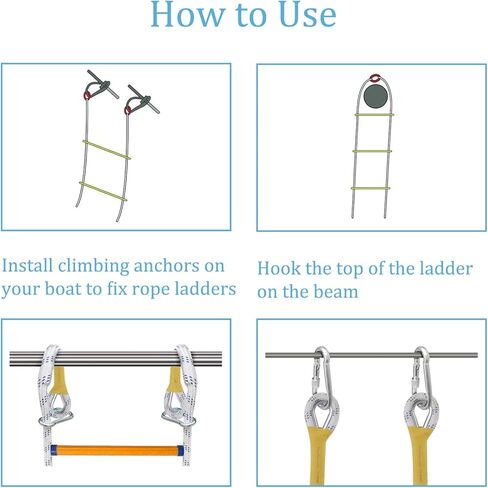 How to Use

Install climbing anchors on your boat to fix rope ladders

Hook the top of the ladder on the beam