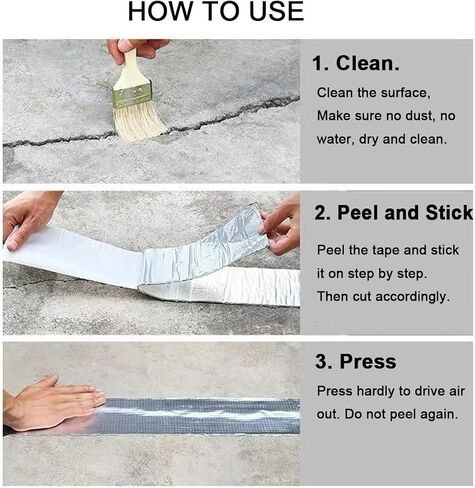 HOW TO USE

1. Clean.

Clean the surface, Make sure no dust, no water, dry and clean.

2. Peel and Stick

Peel the tape and stick it on step by step. Then cut accordingly.

3. Press

Press hardly to drive air out. Do not peel again.