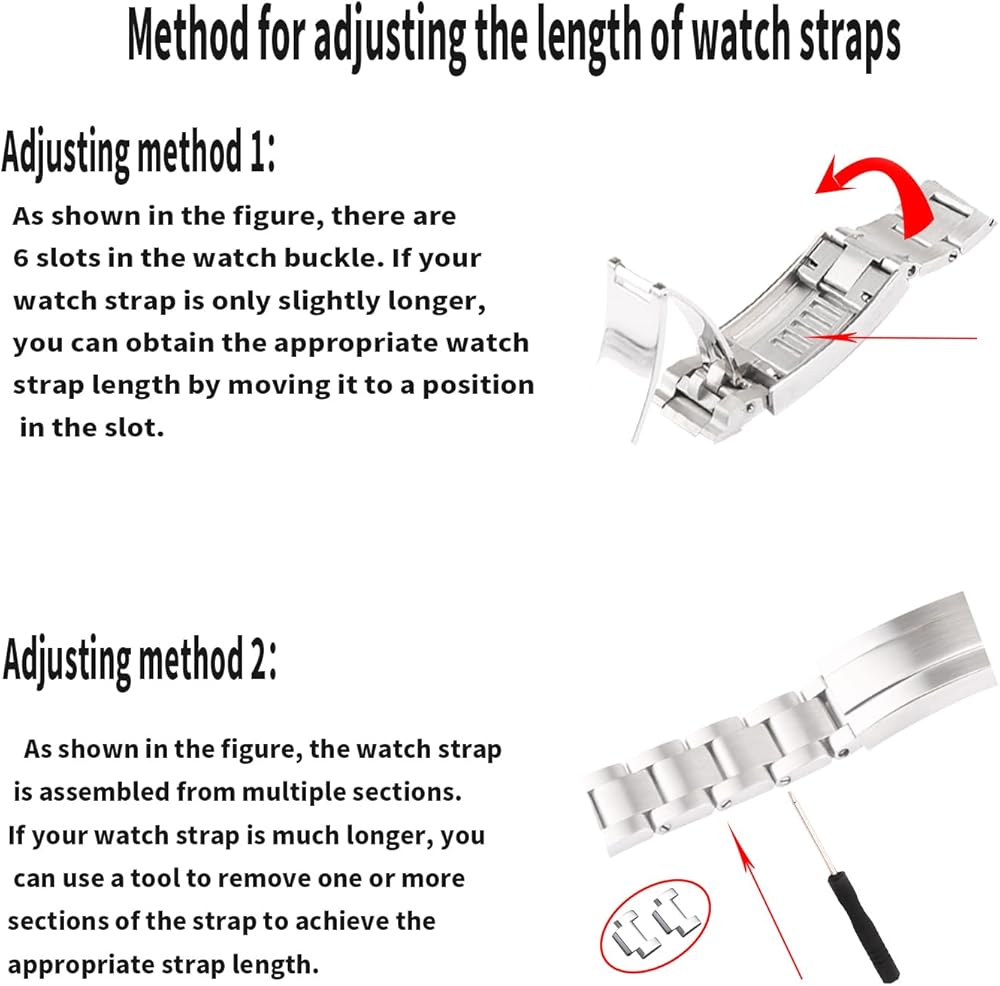 Method for adjusting the length of watch straps

Adjusting method 1:

As shown in the figure, there are 6 slots in the watch buckle. If your watch strap is only slightly longer, you can obtain the appropriate watch strap length by moving it to a position in the slot.

Adjusting method 2:

As shown in the figure, the watch strap is assembled from multiple sections. If your watch strap is much longer, you can use a tool to remove one or more sections of the strap to achieve the appropriate strap length.