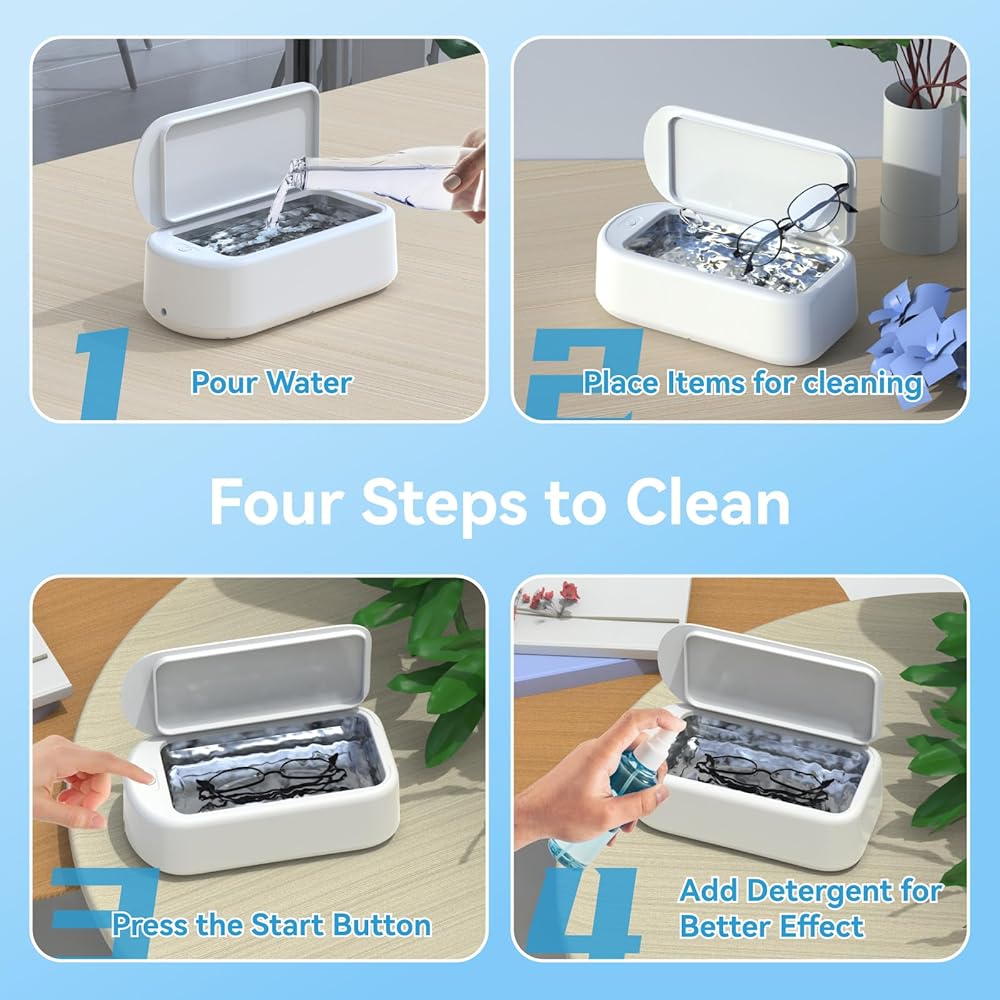 1
Pour Water

2
Place Items for cleaning

Four Steps to Clean

3
Press the Start Button

4
Add Detergent for Better Effect