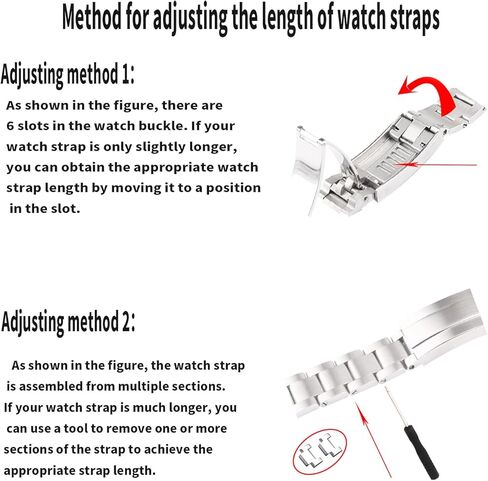 Method for adjusting the length of watch straps

Adjusting method 1:

As shown in the figure, there are 6 slots in the watch buckle. If your watch strap is only slightly longer, you can obtain the appropriate watch strap length by moving it to a position in the slot.

Adjusting method 2:

As shown in the figure, the watch strap is assembled from multiple sections. If your watch strap is much longer, you can use a tool to remove one or more sections of the strap to achieve the appropriate strap length.