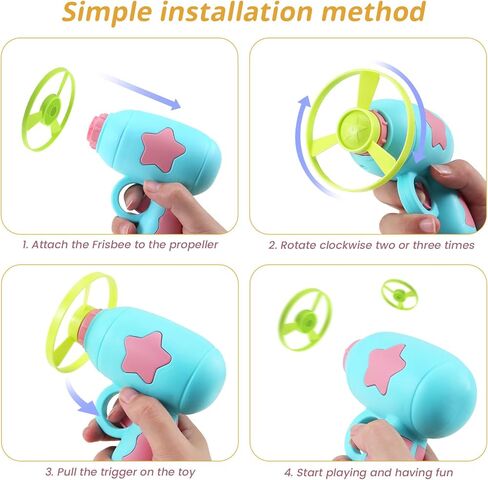 Simple installation method

1. Attach the Frisbee to the propeller

2. Rotate clockwise two or three times

3. Pull the trigger on the toy

4. Start playing and having fun