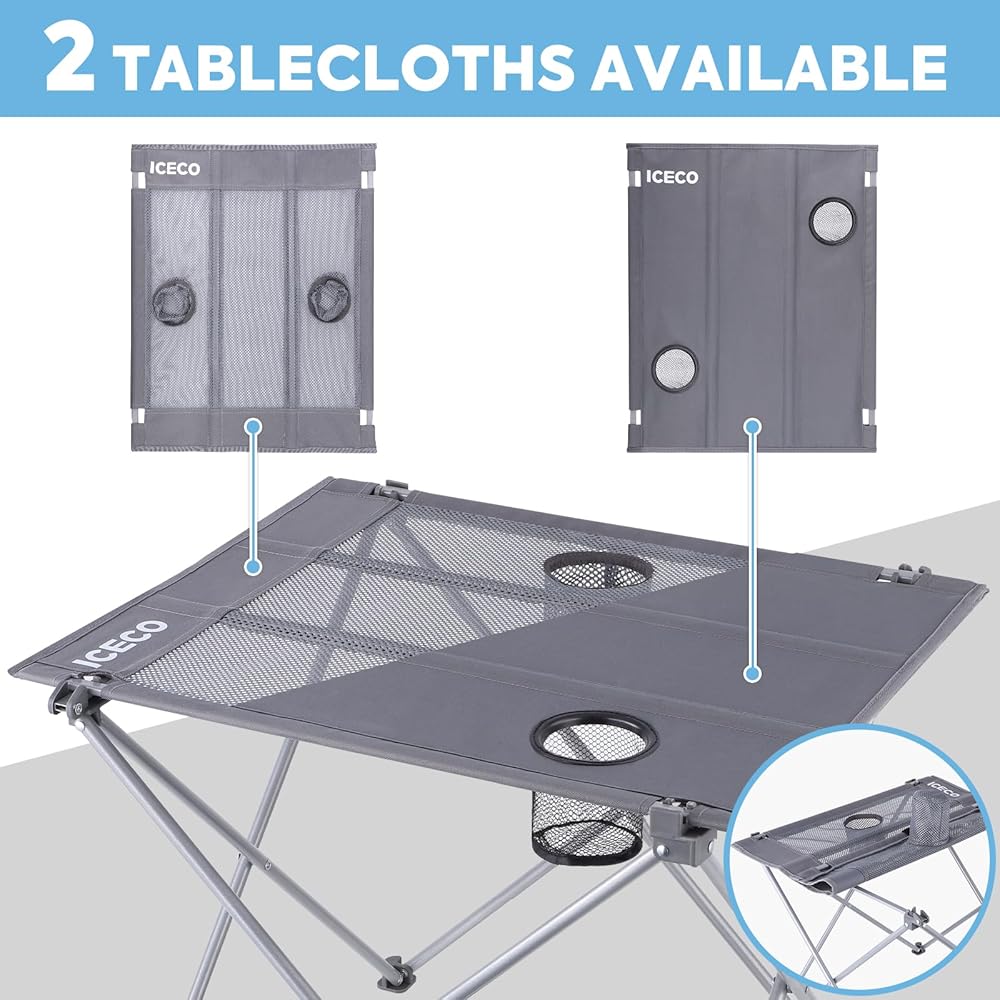 2 TABLECLOTHS AVAILABLE

ICECO

ICECO

ICECO

ICECO