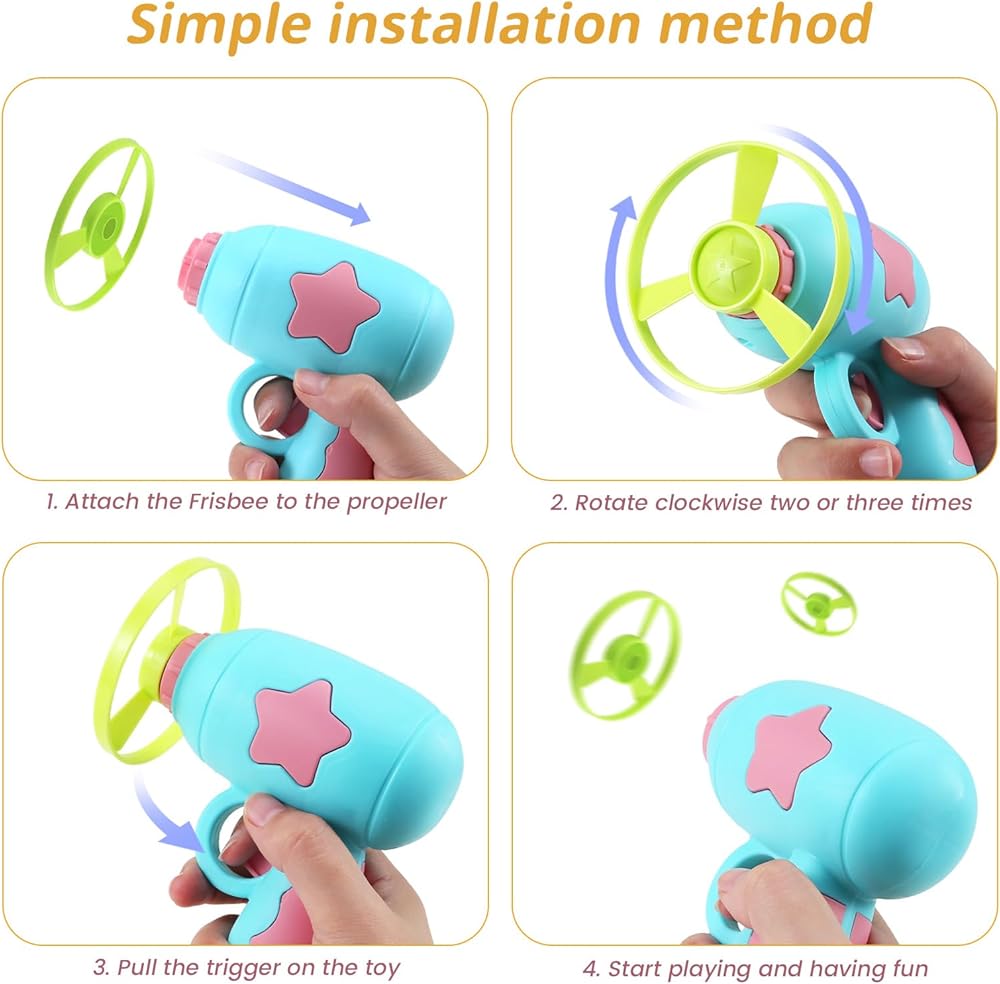 Simple installation method

1. Attach the Frisbee to the propeller

2. Rotate clockwise two or three times

3. Pull the trigger on the toy

4. Start playing and having fun