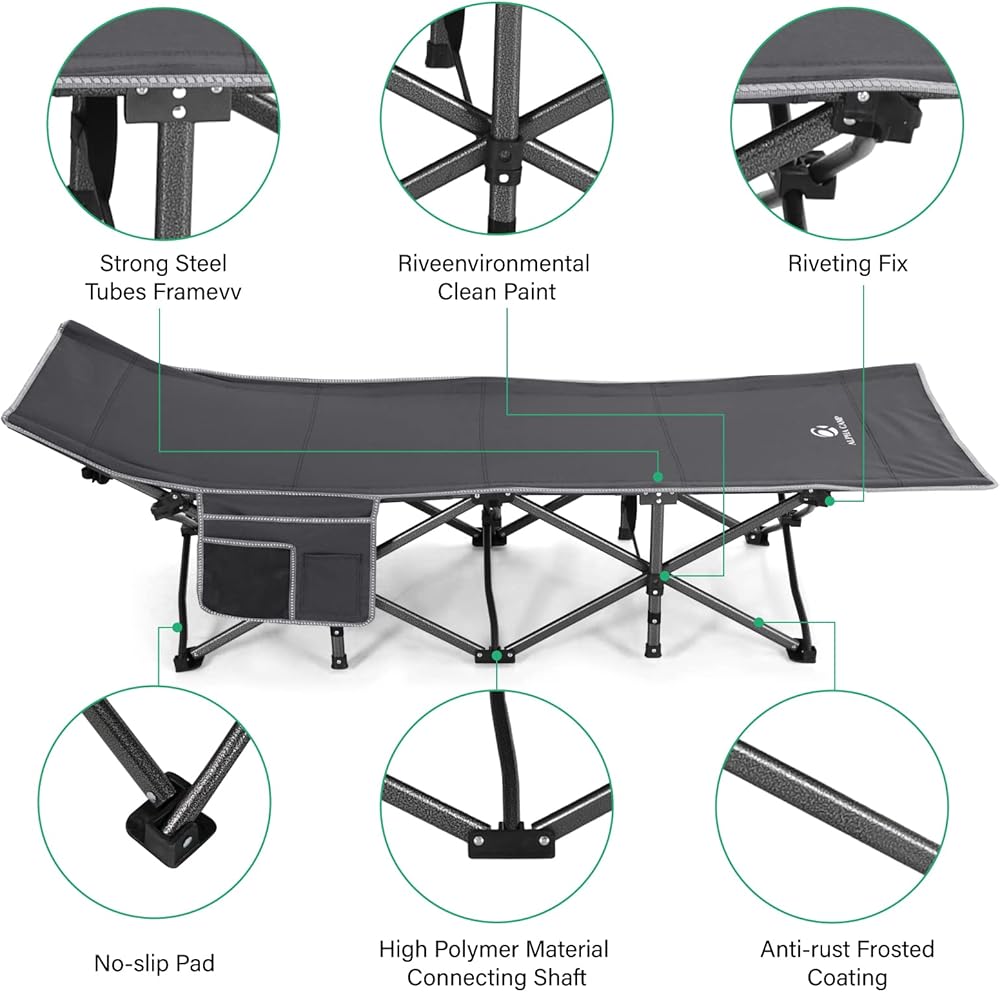 Strong Steel Tubes Framevv

Riveenvironmental Clean Paint

Riveting Fix

ALPHA CAMP

No-slip Pad

High Polymer Material Connecting Shaft

Anti-rust Frosted Coating