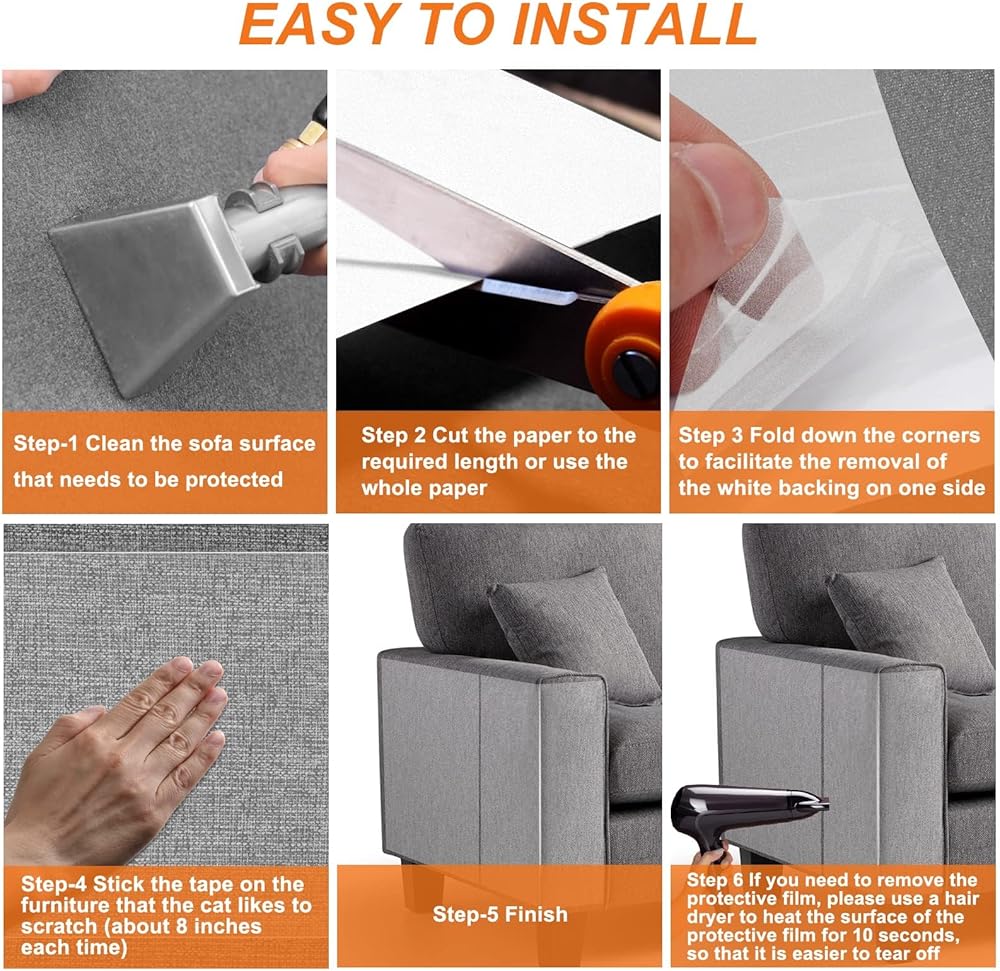 EASY TO INSTALL

Step-1 Clean the sofa surface that needs to be protected

Step 2 Cut the paper to the required length or use the whole paper

Step 3 Fold down the corners to facilitate the removal of the white backing on one side

Step-4 Stick the tape on the furniture that the cat likes to scratch (about 8 inches each time)

Step-5 Finish

Step 6 If you need to remove the protective film, please use a hair dryer to heat the surface of the protective film for 10 seconds, so that it is easier to tear off