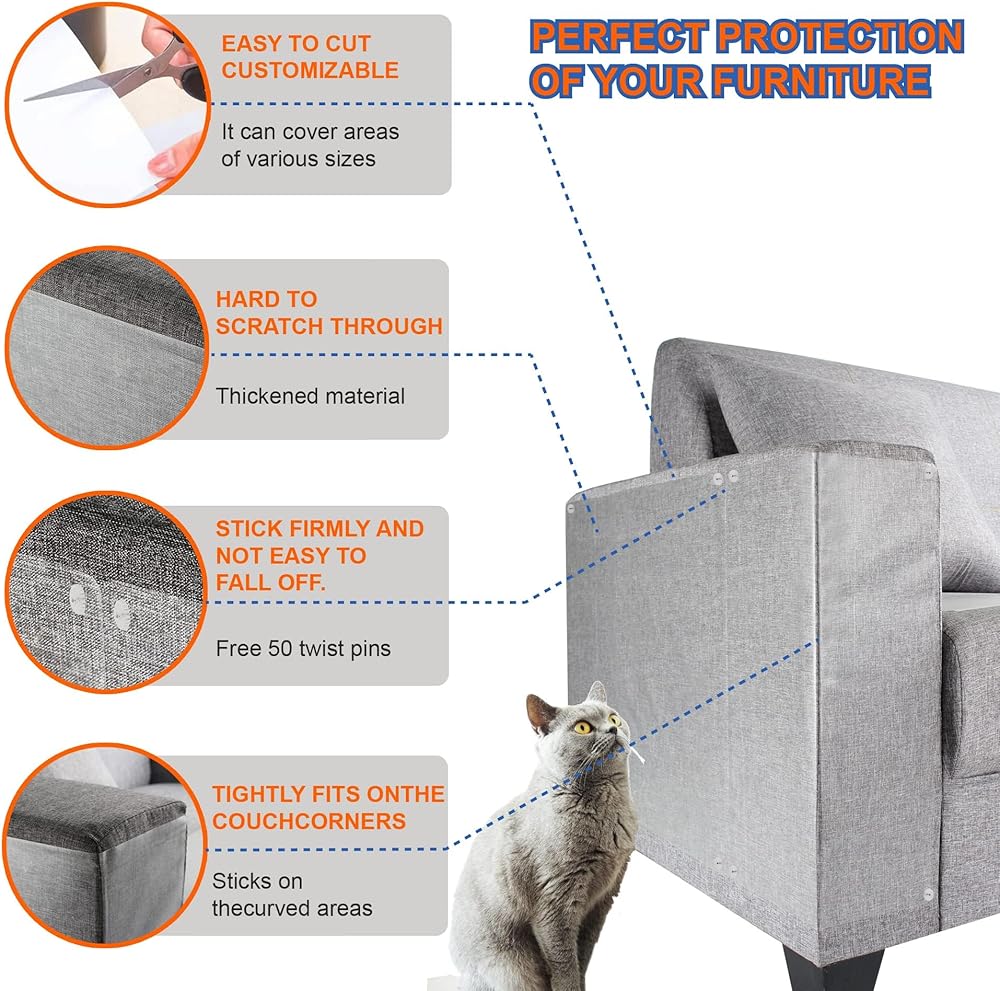 PERFECT PROTECTION OF YOUR FURNITURE

EASY TO CUT CUSTOMIZABLE

It can cover areas of various sizes

HARD TO SCRATCH THROUGH

Thickened material

STICK FIRMLY AND NOT EASY TO FALL OFF.

Free 50 twist pins

TIGHTLY FITS ONTHE COUCHCORNERS

Sticks on thecurved areas